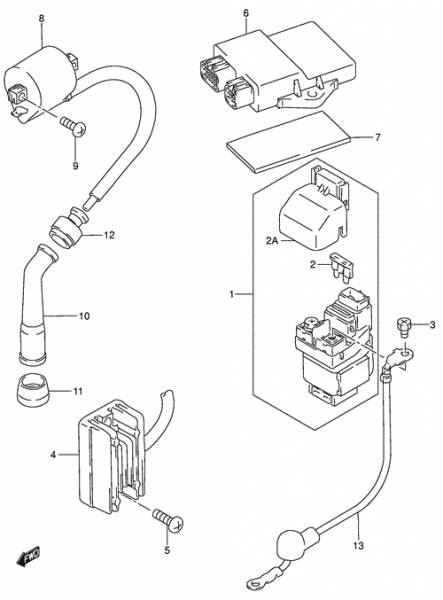 8
6
9
7
12
2A
2
1
10
3
11
4
5
13
FWD