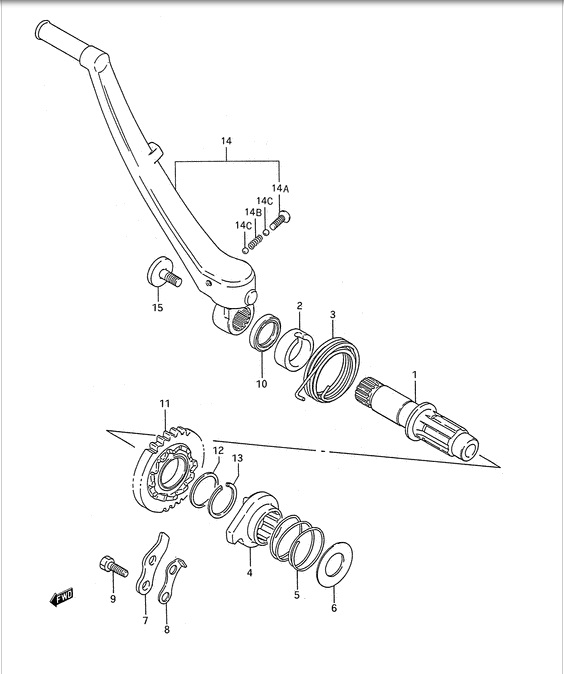 14
14A
14C
14B
14C
15
2
3
10
1
11
12
13
4
5
6
9
7
8
FWD