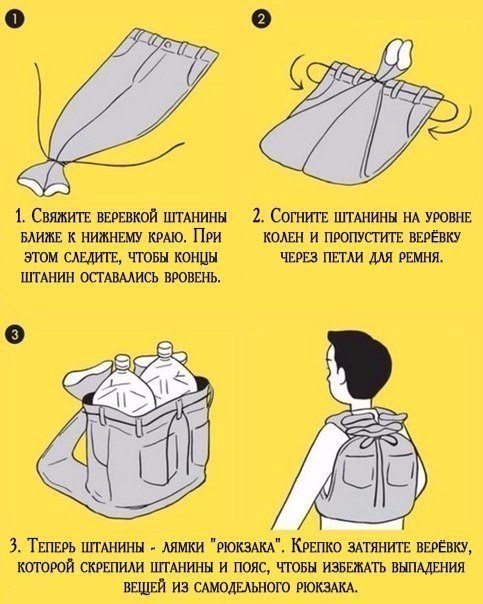 1

2

1. Свяжите веревкой штанины ближе к нижнему краю. При этом следите, чтобы концы штанин оставались вровень.

2. Согните штанины на уровне колен и пропустите верёвку через петли для ремня.

3

3. Теперь штанины - лямки "рюкзака". Крепко затяните верёвку, которой скрепили штанины и пояс, чтобы избежать выпадения вещей из самодельного рюкзака.