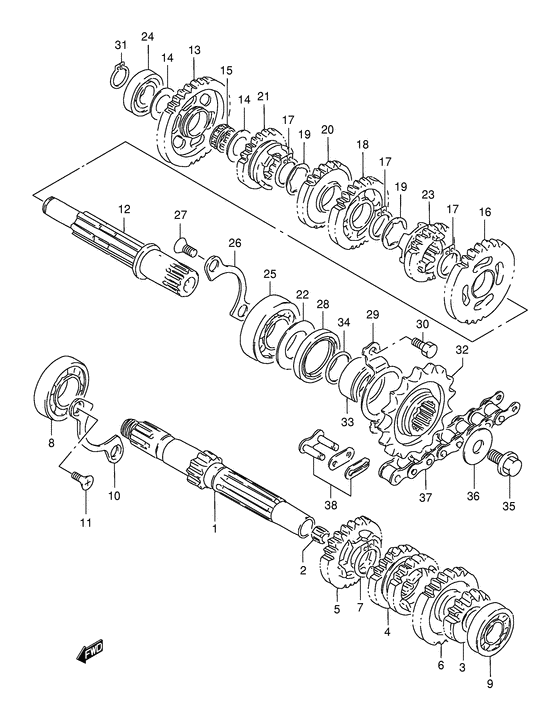 31
24
14
13
15
14
21
17
19
20
18
17
19
23
17
16
12
27
26
25
22
28
34
29
30
32
33
8
10
11
1
38
37
36
35
2
5
7
4
6
3
9
FWD