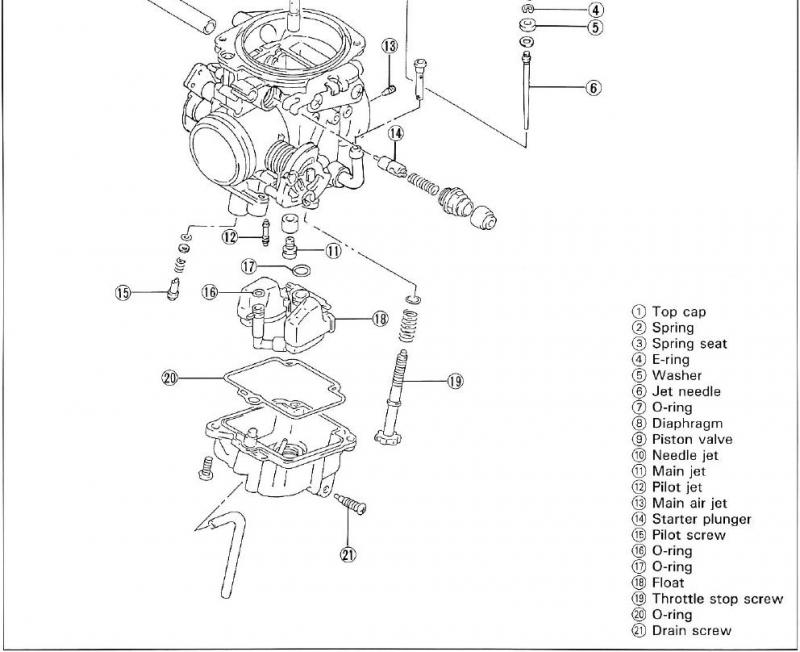 4
5
13
6
14
12
11
17
15
16
18
20
19
21

① Top cap
② Spring
③ Spring seat
④ E-ring
⑤ Washer
⑥ Jet needle
⑦ O-ring
⑧ Diaphragm
⑨ Piston valve
⑩ Needle jet
⑪ Main jet
⑫ Pilot jet
⑬ Main air jet
⑭ Starter plunger
⑮ Pilot screw
⑯ O-ring
⑰ O-ring
⑱ Float
⑲ Throttle stop screw
⑳ O-ring
㉑ Drain screw