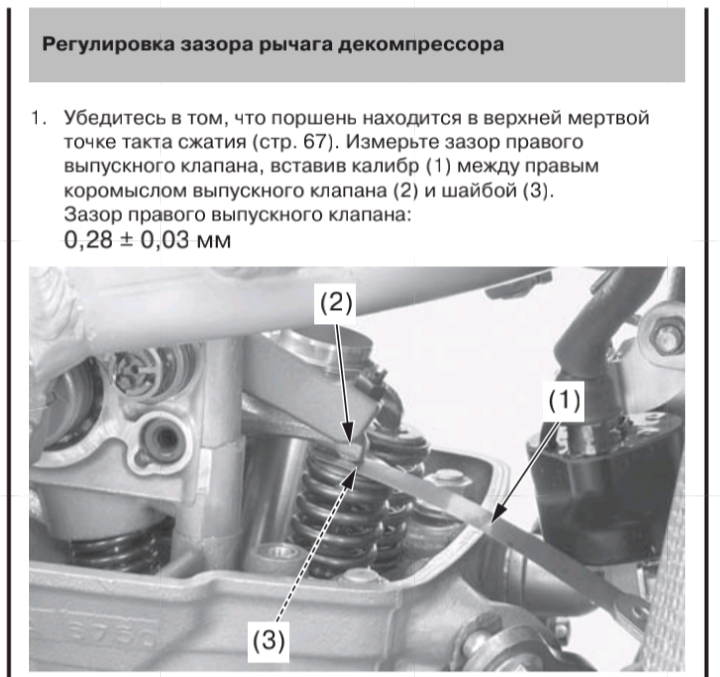 Регулировка зазора рычага декомпрессора

1. Убедитесь в том, что поршень находится в верхней мертвой точке такта сжатия (стр. 67). Измерьте зазор правого выпускного клапана, вставив калибр (1) между правым коромыслом выпускного клапана (2) и шайбой (3).
Зазор правого выпускного клапана:
0,28 ± 0,03 мм

(2)

(1)

(3)