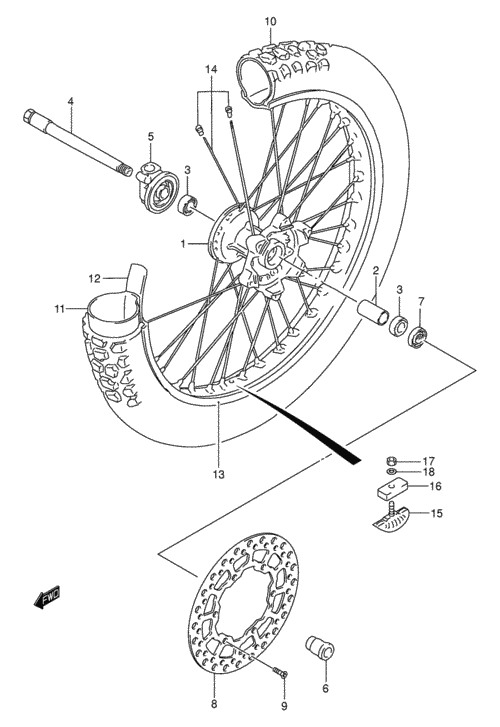 10
14
4
5
3
1
12
11
2
3
7
13
17
18
16
15
FWD
8
9
6