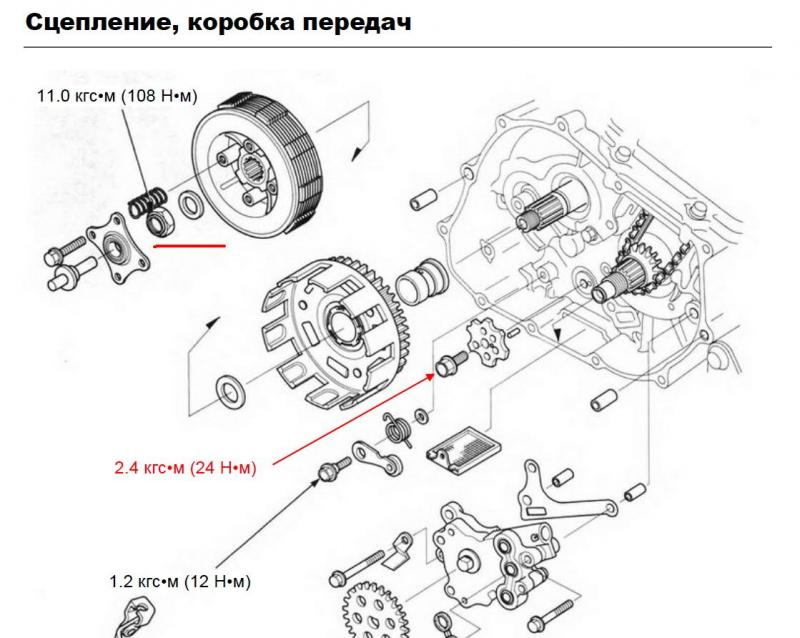 Сцепление, коробка передач

11.0 кгс•м (108 Н•м)

2.4 кгс•м (24 Н•м)

1.2 кгс•м (12 Н•м)