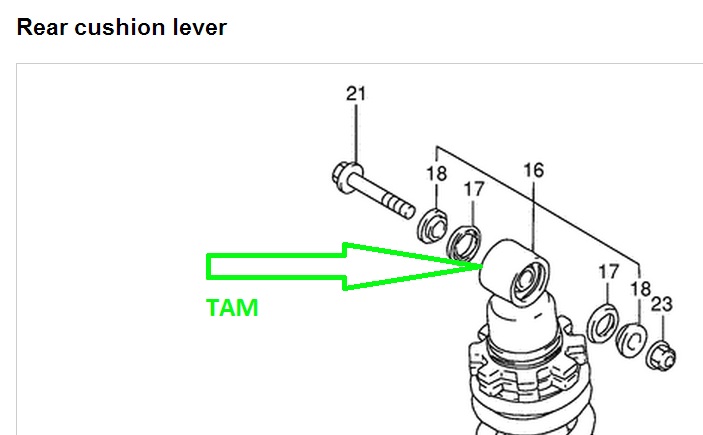 Rear cushion lever

21
18
17
16
TAM
17
18
23