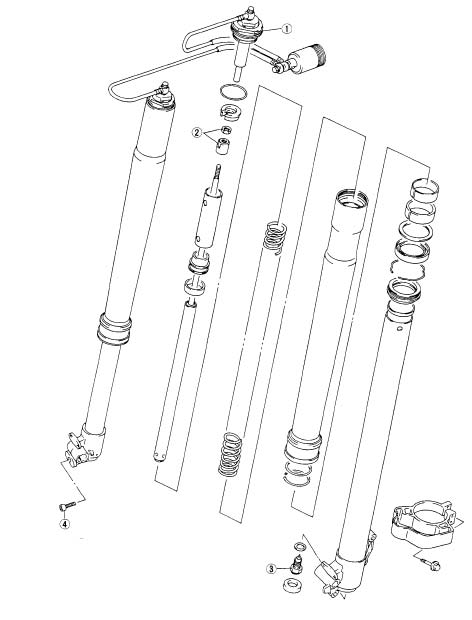 ①
②
④
③