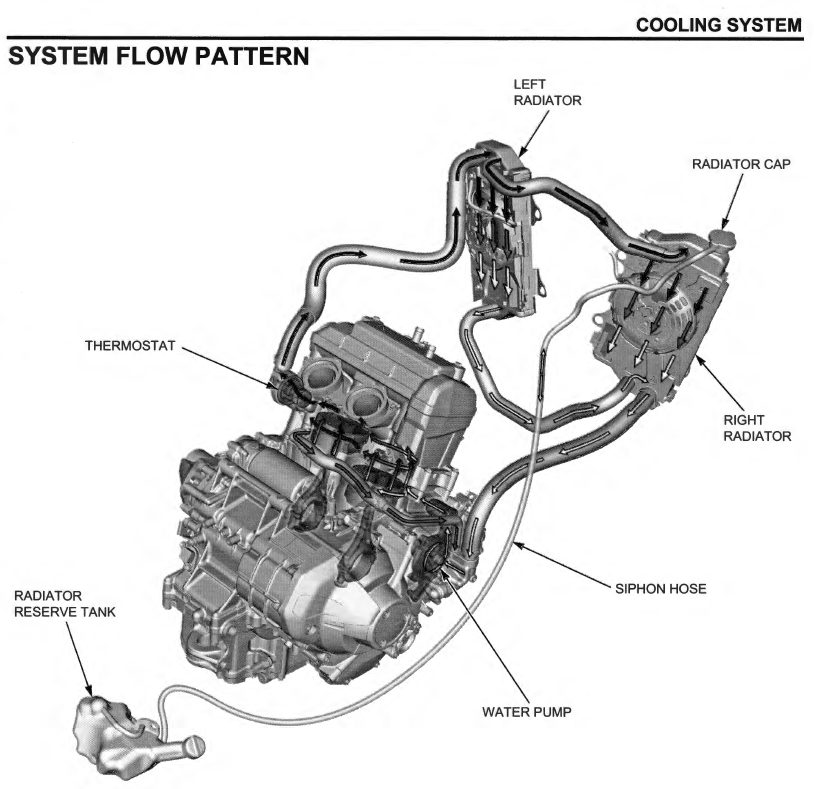 COOLING SYSTEM

SYSTEM FLOW PATTERN

LEFT RADIATOR

RADIATOR CAP

THERMOSTAT

RIGHT RADIATOR

SIPHON HOSE

RADIATOR RESERVE TANK

WATER PUMP