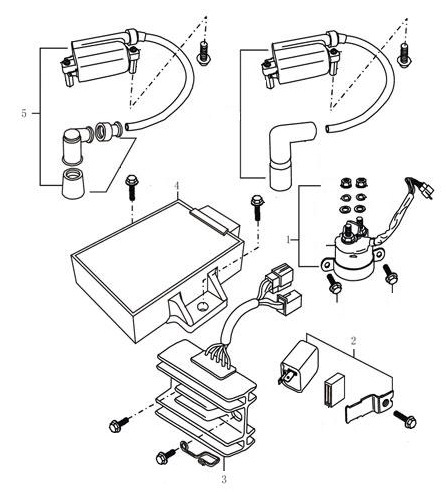 5
4
1
2
3