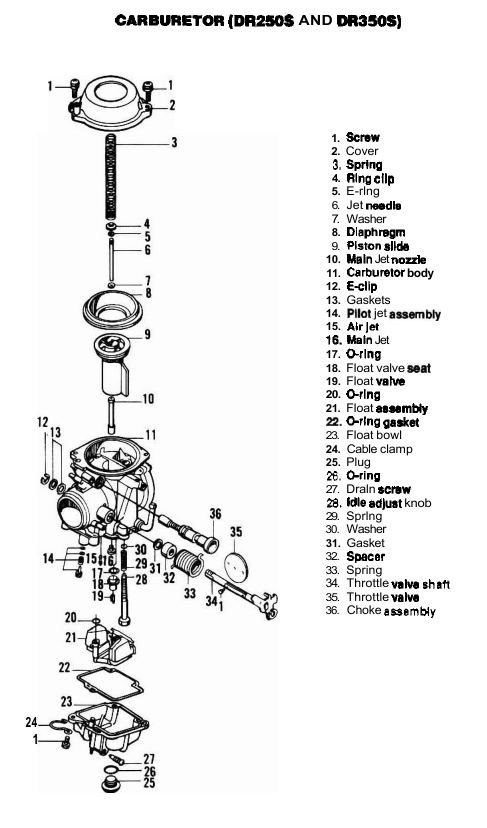 CARBURETOR (DR250S AND DR350S)

1
1
2
3
4
5
6
7
8
9
10
11
12
13
36
35
14
15
16
17
18
19
30
29
28
31
32
33
34
20
21
22
23
24
1
27
26
25

1. Screw
2. Cover
3. Spring
4. Ring clip
5. E-ring
6. Jet needle
7. Washer
8. Diaphragm
9. Piston slide
10. Main Jet nozzle
11. Carburetor body
12. E-clip
13. Gaskets
14. Pilot jet assembly
15. Air jet
16. Main Jet
17. O-ring
18. Float valve seat
19. Float valve
20. O-ring
21. Float assembly
22. O-ring gasket
23. Float bowl
24. Cable clamp
25. Plug
26. O-ring
27. Drain screw
28. Idle adjust knob
29. Spring
30. Washer
31. Gasket
32. Spacer
33. Spring
34. Throttle valve shaft
35. Throttle valve
36. Choke assembly