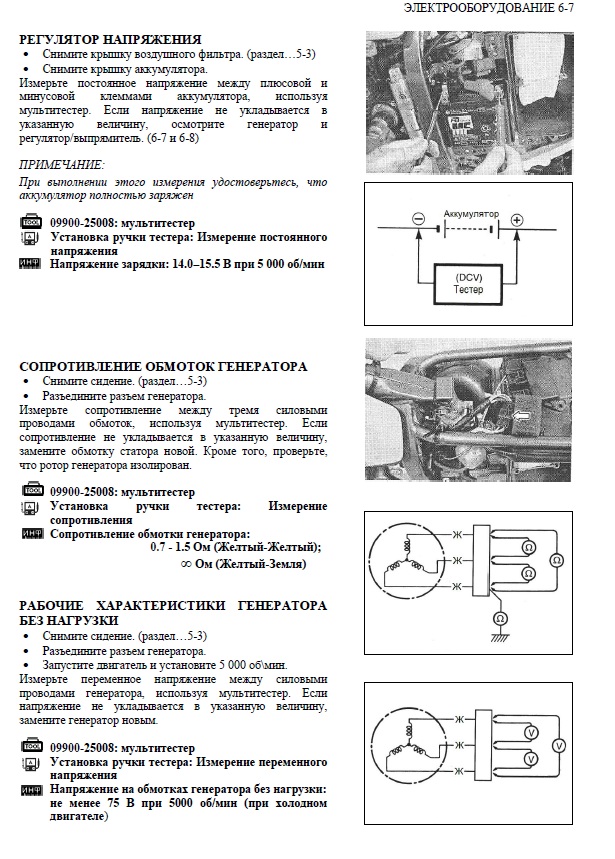 ЭЛЕКТРООБОРУДОВАНИЕ 6-7

РЕГУЛЯТОР НАПРЯЖЕНИЯ
• Снимите крышку воздушного фильтра. (раздел…5-3)
• Снимите крышку аккумулятора.
Измерьте постоянное напряжение между плюсовой и минусовой клеммами аккумулятора, используя мультитестер. Если напряжение не укладывается в указанную величину, осмотрите генератор и регулятор/выпрямитель. (6-7 и 6-8)

ПРИМЕЧАНИЕ:
При выполнении этого измерения удостоверьтесь, что аккумулятор полностью заряжен

TOOL 09900-25008: мультитестер
Установка ручки тестера: Измерение постоянного напряжения
ИНФ Напряжение зарядки: 14.0–15.5 В при 5 000 об/мин

Аккумулятор
(DCV)
Тестер

СОПРОТИВЛЕНИЕ ОБМОТОК ГЕНЕРАТОРА
• Снимите сидение. (раздел…5-3)
• Разъедините разъем генератора.
Измерьте сопротивление между тремя силовыми проводами обмоток, используя мультитестер. Если сопротивление не укладывается в указанную величину, замените обмотку статора новой. Кроме того, проверьте, что ротор генератора изолирован.

TOOL 09900-25008: мультитестер
Установка ручки тестера: Измерение сопротивления
ИНФ Сопротивление обмотки генератора:
0.7 - 1.5 Ом (Желтый-Желтый);
∞ Ом (Желтый-Земля)

Ж
Ж
Ж
Ω
Ω
Ω
Ω

РАБОЧИЕ ХАРАКТЕРИСТИКИ ГЕНЕРАТОРА БЕЗ НАГРУЗКИ
• Снимите сидение. (раздел…5-3)
• Разъедините разъем генератора.
• Запустите двигатель и установите 5 000 об\мин.
Измерьте переменное напряжение между силовыми проводами генератора, используя мультитестер. Если напряжение не укладывается в указанную величину, замените генератор новым.

TOOL 09900-25008: мультитестер
Установка ручки тестера: Измерение переменного напряжения
ИНФ Напряжение на обмотках генератора без нагрузки: не менее 75 В при 5000 об/мин (при холодном двигателе)

Ж
Ж
Ж
V
V
V