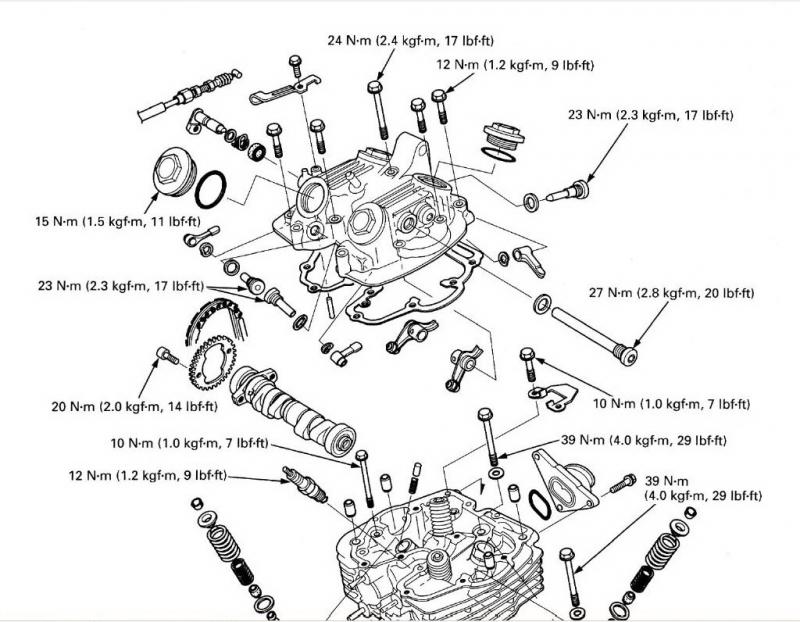 24 N·m (2.4 kgf·m, 17 lbf·ft)

12 N·m (1.2 kgf·m, 9 lbf·ft)

23 N·m (2.3 kgf·m, 17 lbf·ft)

15 N·m (1.5 kgf·m, 11 lbf·ft)

23 N·m (2.3 kgf·m, 17 lbf·ft)

27 N·m (2.8 kgf·m, 20 lbf·ft)

20 N·m (2.0 kgf·m, 14 lbf·ft)

10 N·m (1.0 kgf·m, 7 lbf·ft)

10 N·m (1.0 kgf·m, 7 lbf·ft)

39 N·m (4.0 kgf·m, 29 lbf·ft)

12 N·m (1.2 kgf·m, 9 lbf·ft)

39 N·m (4.0 kgf·m, 29 lbf·ft)